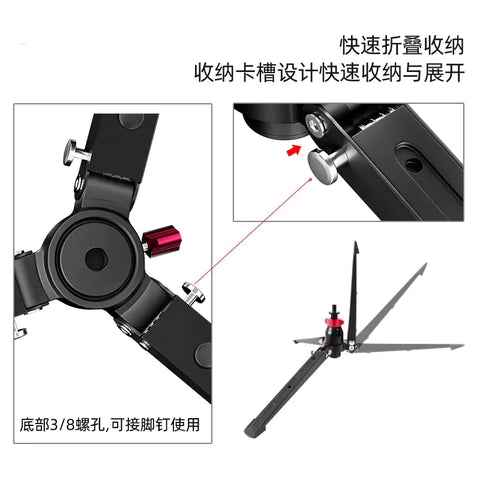 快速折叠收纳
收纳卡槽设计快速收纳与展开

底部3/8螺孔,可接脚钉使用